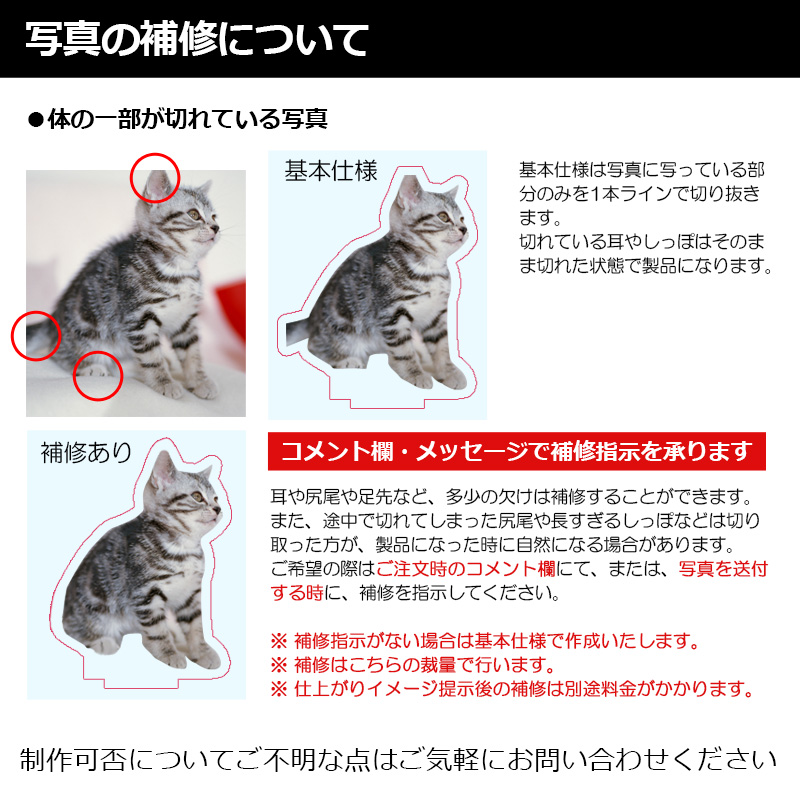 写真の補修について

●体の一部が切れている写真

基本仕様

基本仕様は写真に写っている部分のみを1本ラインで切り抜きます。
切れている耳やしっぽはそのまま切れた状態で製品になります。

補修あり

コメント欄・メッセージで補修指示を承ります

耳や尻尾や足先など、多少の欠けは補修することができます。また、途中で切れてしまった尻尾や長すぎるしっぽなどは切り取った方が、製品になった時に自然になる場合があります。ご希望の際はご注文時のコメント欄にて、または、写真を送付する時に、補修を指示してください。

※ 補修指示がない場合は基本仕様で作成いたします。
※ 補修はこちらの裁量で行います。
※ 仕上がりイメージ提示後の補修は別途料金がかかります。

制作可否についてご不明な点はご気軽にお問い合わせください